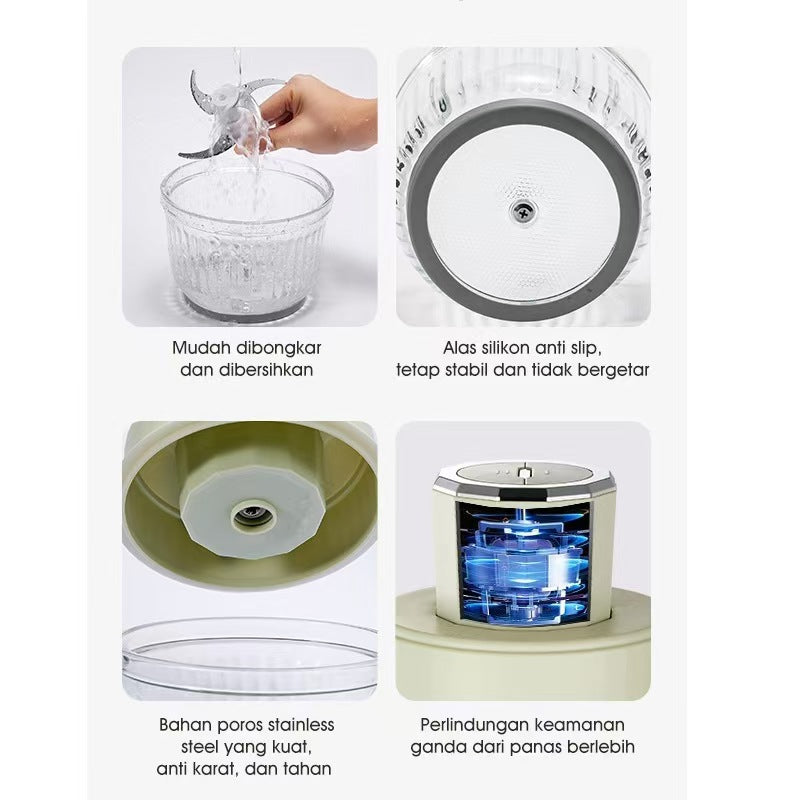 Mudah dibongkar dan dibersihkan

Alas silikon anti slip, tetap stabil dan tidak bergetar

Bahan poros stainless steel yang kuat, anti karat, dan tahan

Perlindungan keamanan ganda dari panas berlebih