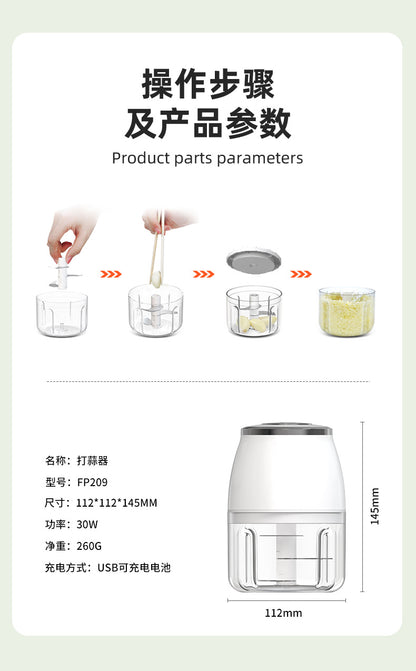 操作步骤
及产品参数

Product parts parameters

名称：打蒜器
型号：FP209
尺寸：112*112*145MM
功率：30W
净重：260G
充电方式：USB可充电电池

145mm

112mm