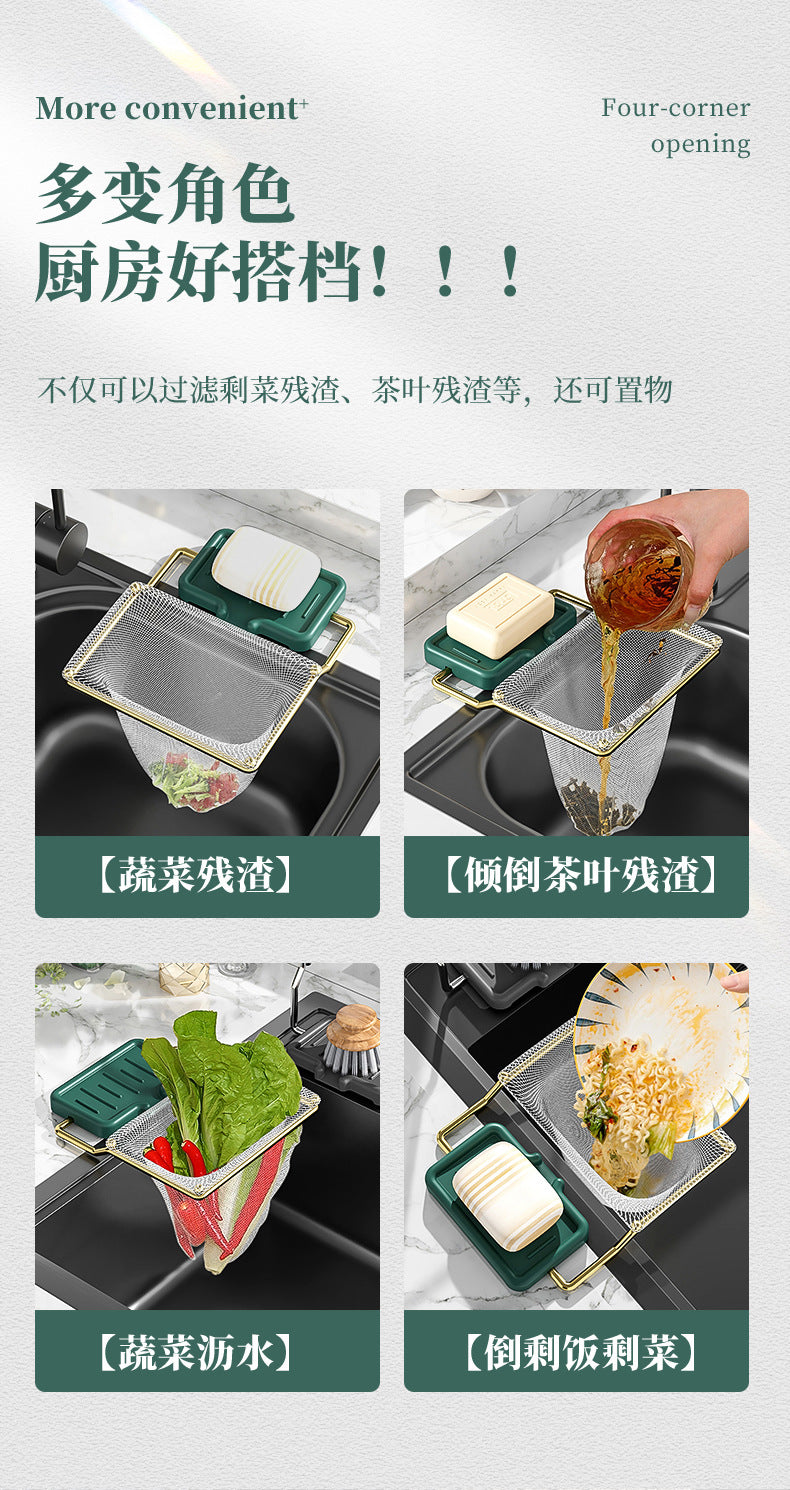 More convenient⁺

Four-corner opening

多变角色
厨房好搭档！！！

不仅可以过滤剩菜残渣、茶叶残渣等，还可置物

【蔬菜残渣】

【倾倒茶叶残渣】

【蔬菜沥水】

【倒剩饭剩菜】