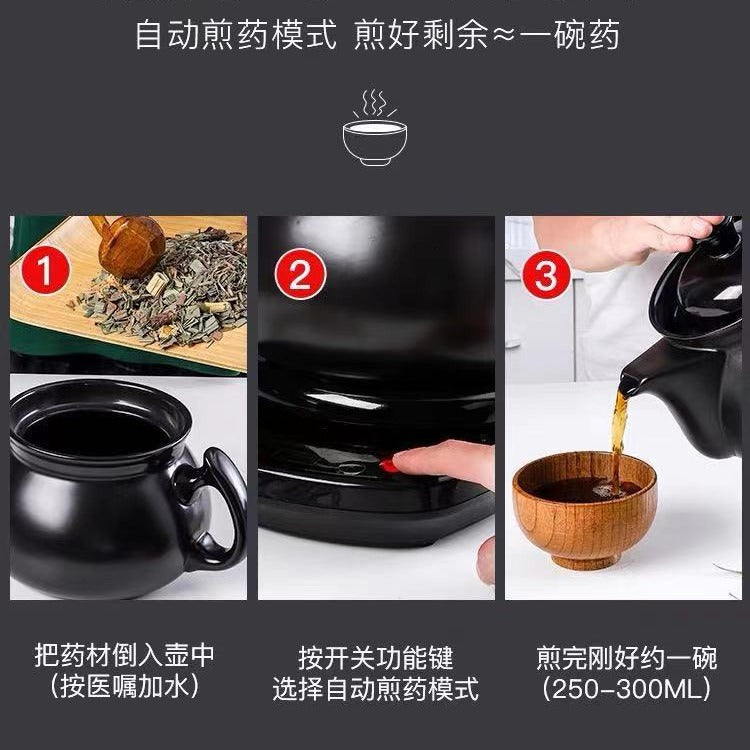 自动煎药模式 煎好剩余≈一碗药

1

2

3

把药材倒入壶中
(按医嘱加水)

按开关功能键
选择自动煎药模式

煎完刚好约一碗
(250-300ML)