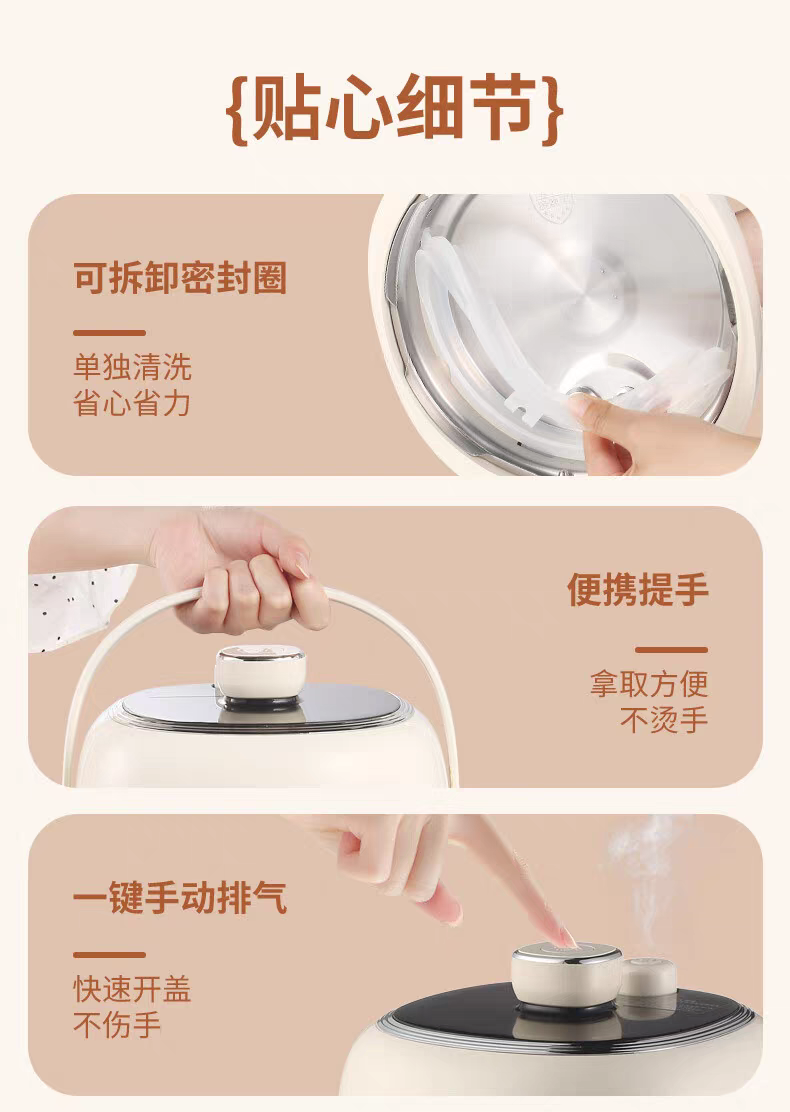 {贴心细节}

可拆卸密封圈

单独清洗
省心省力

便携提手

拿取方便
不烫手

一键手动排气

快速开盖
不伤手