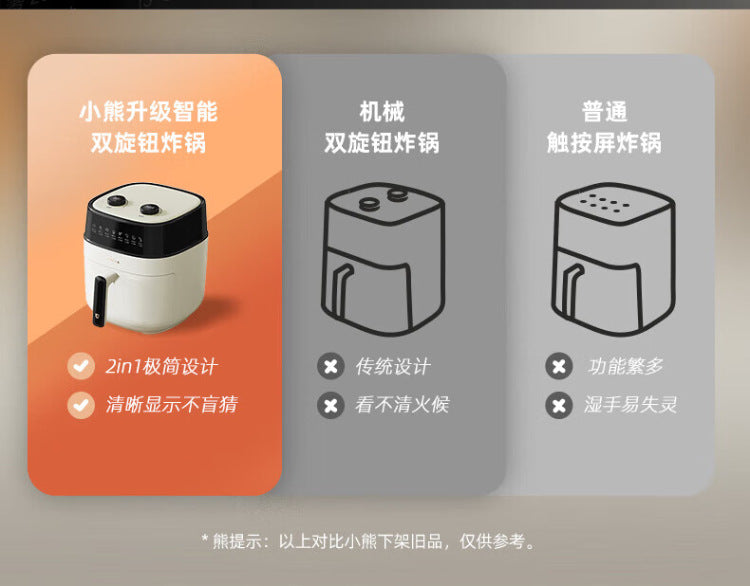 小熊升级智能
双旋钮炸锅

2in1极简设计
清晰显示不盲猜

机械
双旋钮炸锅

传统设计
看不清火候

普通
触按屏炸锅

功能繁多
湿手易失灵

* 熊提示：以上对比小熊下架旧品，仅供参考。